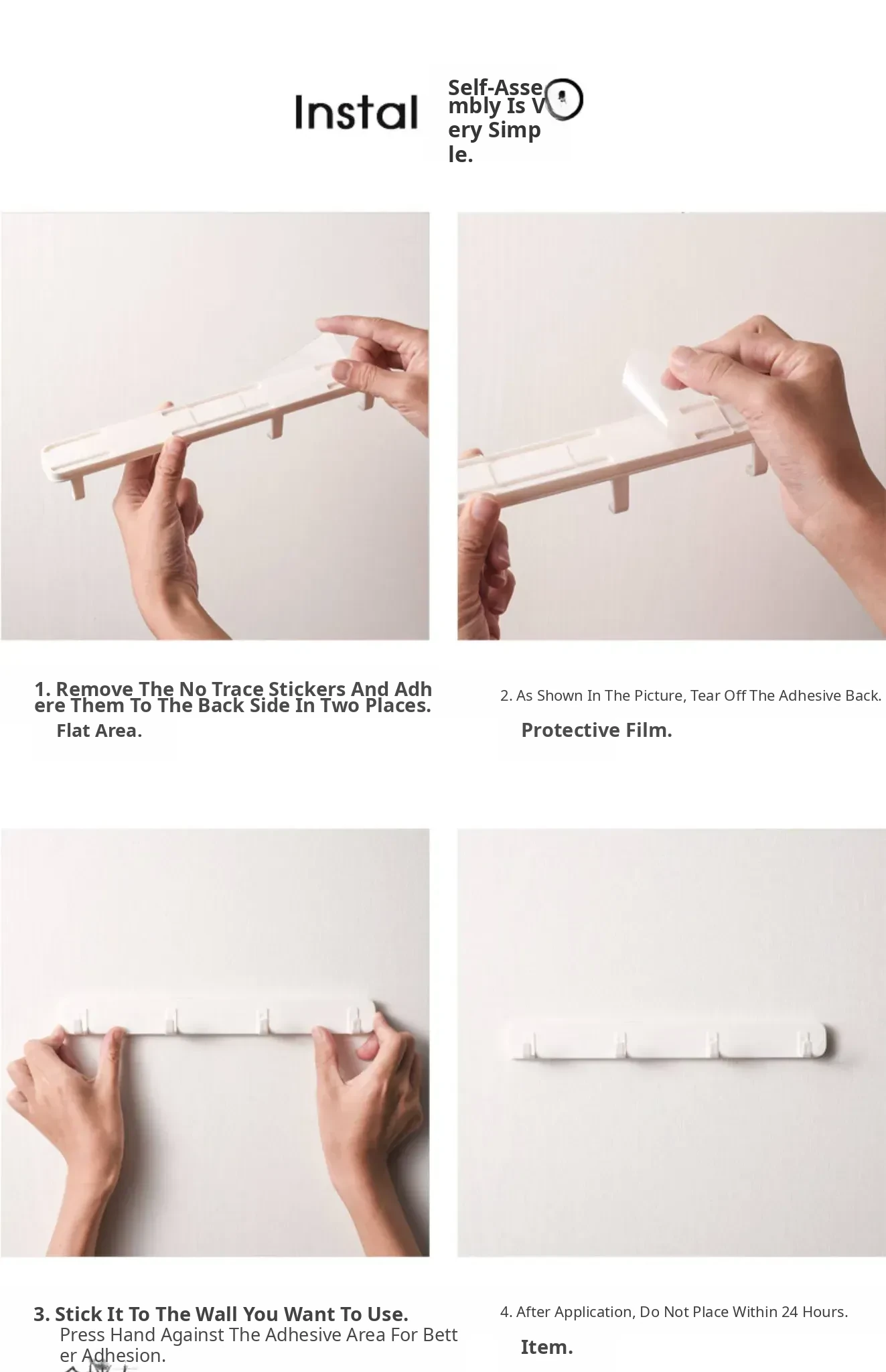 Instal

Self-Assembly Is Very Simple.

1. Remove The No Trace Stickers And Adhere Them To The Back Side In Two Places.

Flat Area.

2. As Shown In The Picture, Tear Off The Adhesive Back.

Protective Film.

3. Stick It To The Wall You Want To Use.

Press Hand Against The Adhesive Area For Better Adhesion.

4. After Application, Do Not Place Within 24 Hours.

Item.