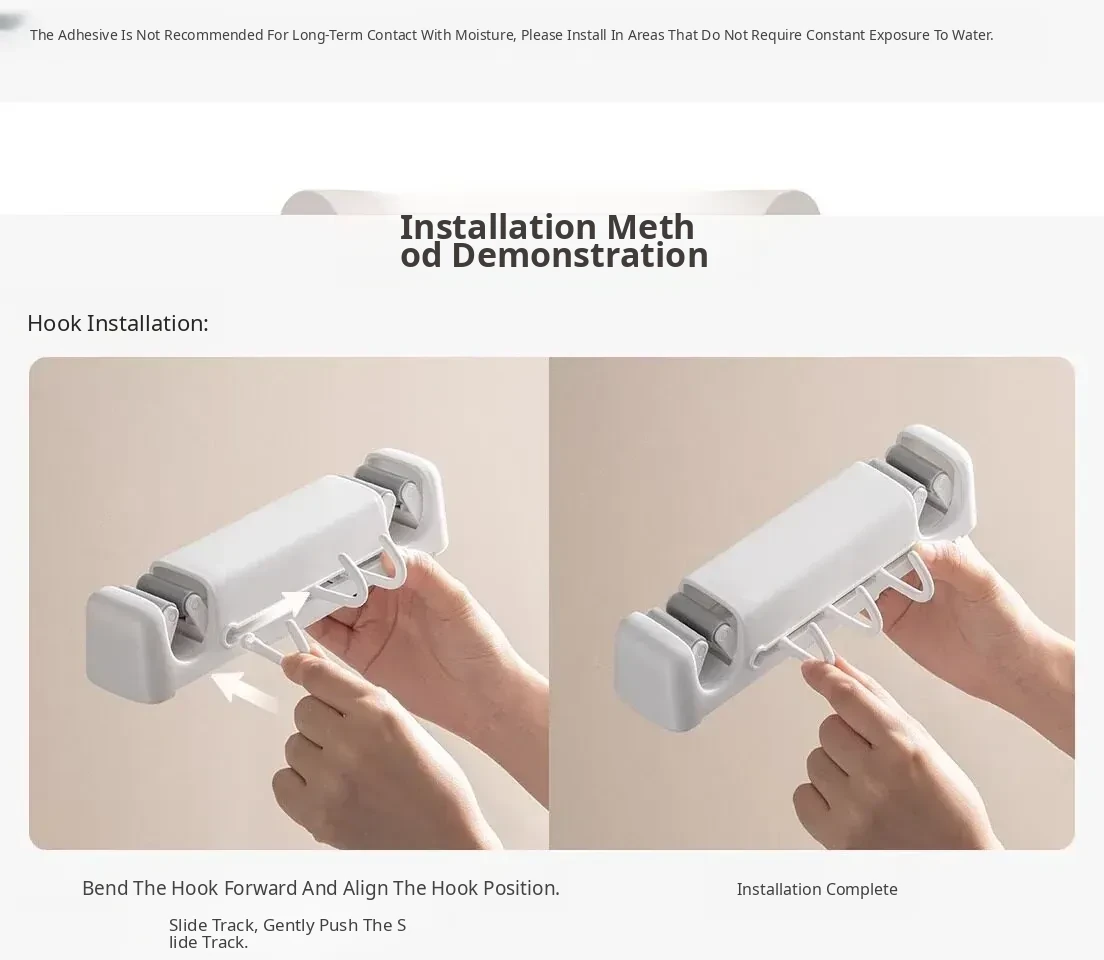 The Adhesive Is Not Recommended For Long-Term Contact With Moisture, Please Install In Areas That Do Not Require Constant Exposure To Water.

Installation Meth od Demonstration

Hook Installation:

Bend The Hook Forward And Align The Hook Position.

Slide Track, Gently Push The S lide Track.

Installation Complete