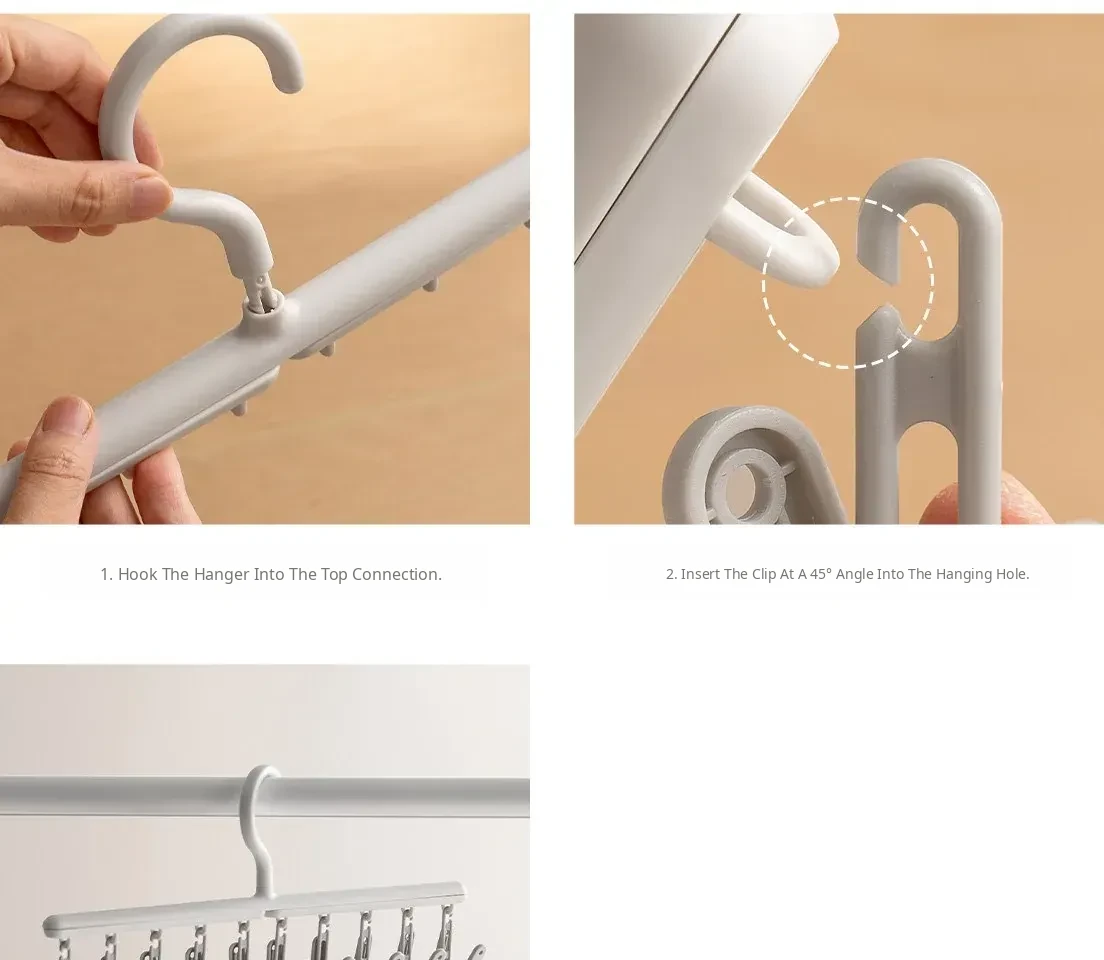 1. Hook The Hanger Into The Top Connection.

2. Insert The Clip At A 45° Angle Into The Hanging Hole.