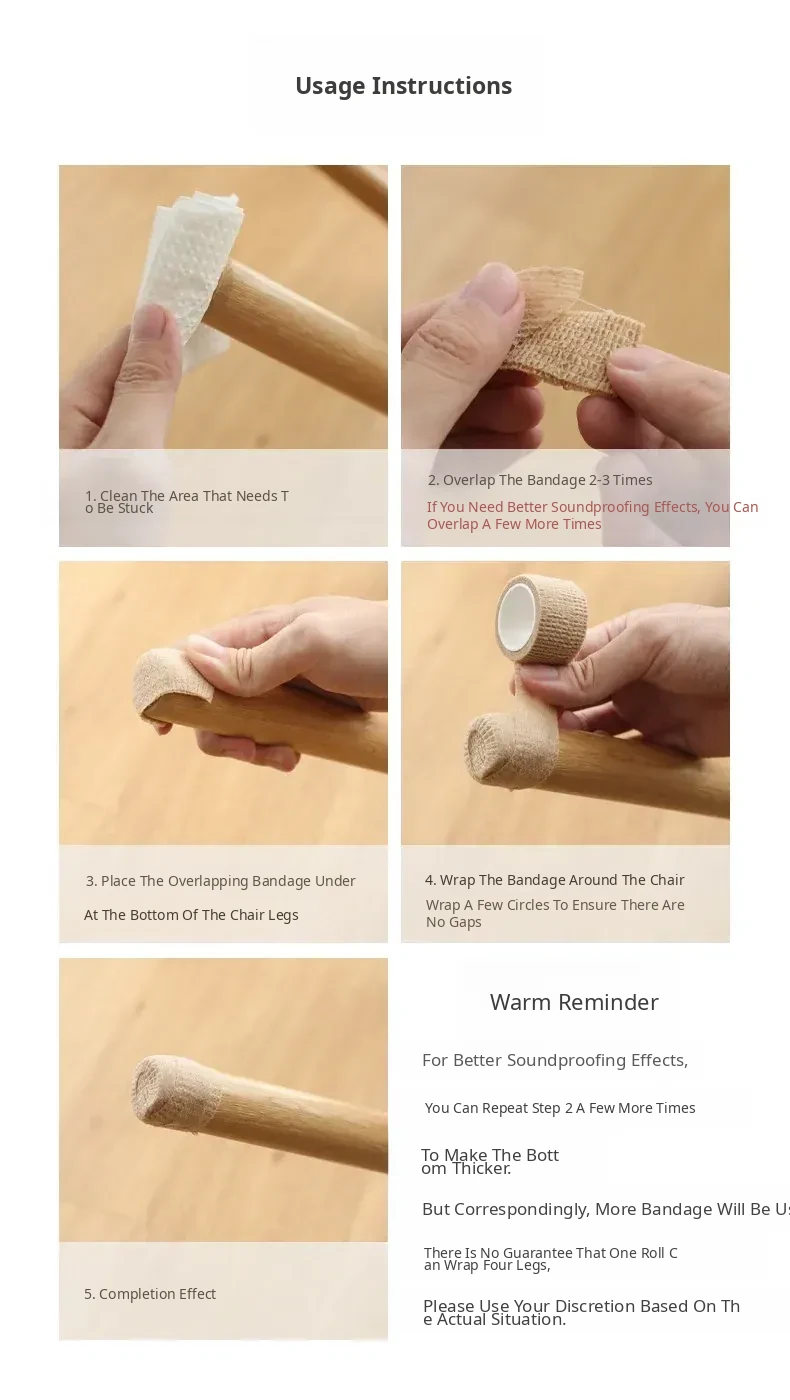 Usage Instructions

1. Clean The Area That Needs To Be Stuck

2. Overlap The Bandage 2-3 Times

If You Need Better Soundproofing Effects, You Can Overlap A Few More Times

3. Place The Overlapping Bandage Under

At The Bottom Of The Chair Legs

4. Wrap The Bandage Around The Chair

Wrap A Few Circles To Ensure There Are No Gaps

5. Completion Effect

Warm Reminder

For Better Soundproofing Effects,

You Can Repeat Step 2 A Few More Times

To Make The Bottom Thicker.

But Correspondingly, More Bandage Will Be Us

There Is No Guarantee That One Roll Can Wrap Four Legs,

Please Use Your Discretion Based On The Actual Situation.